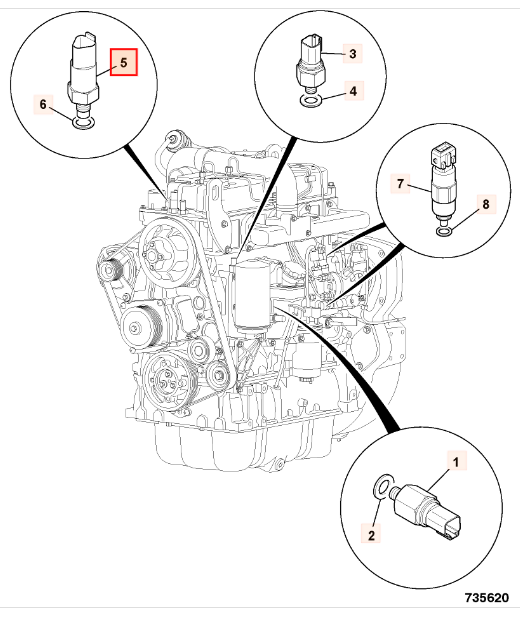 5
6
3
4
7
8
1
2
735620