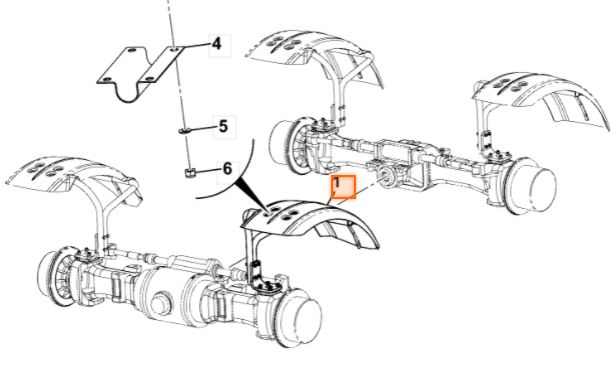 4
5
6
1