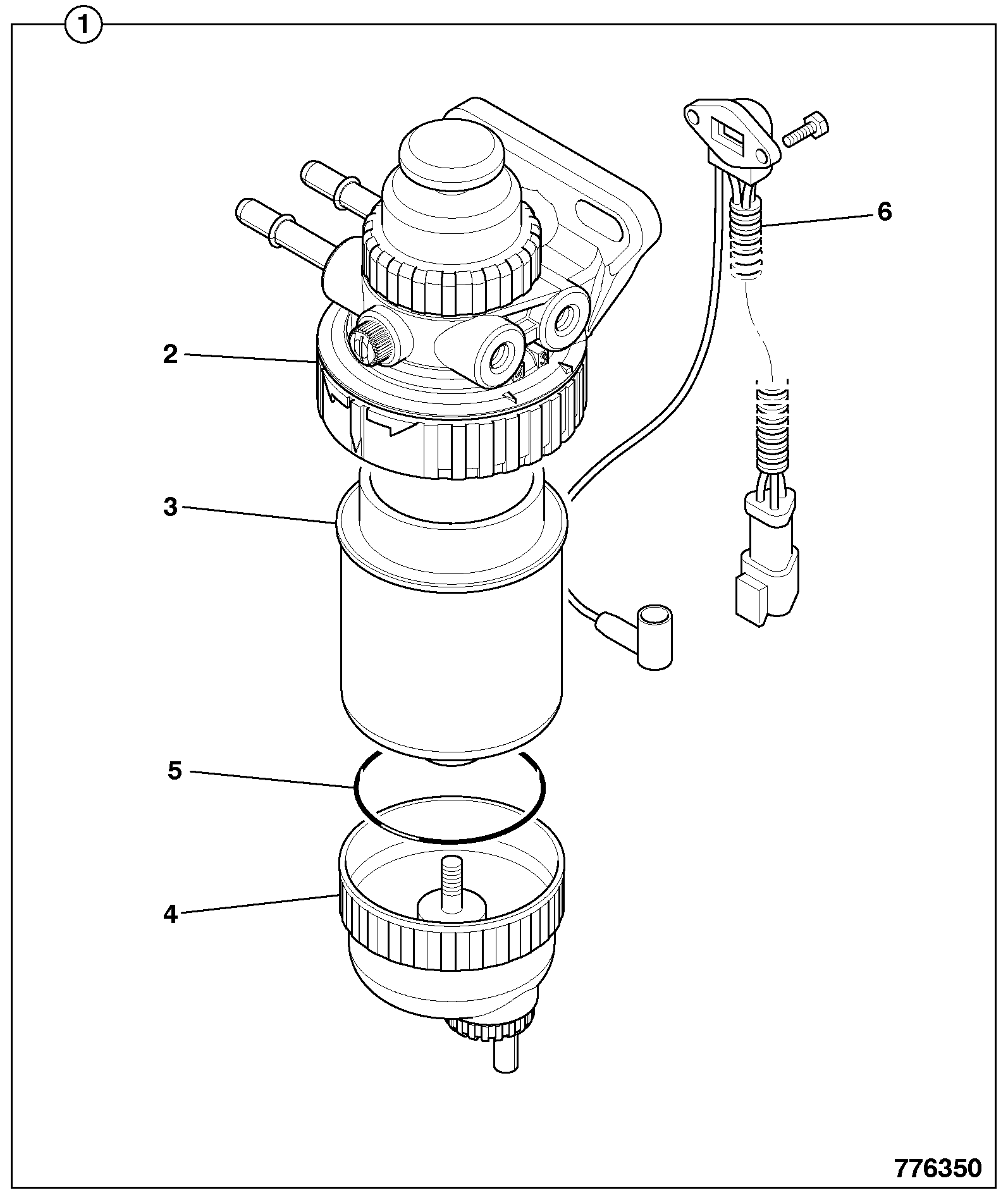 1
6
2
3
5
4
776350