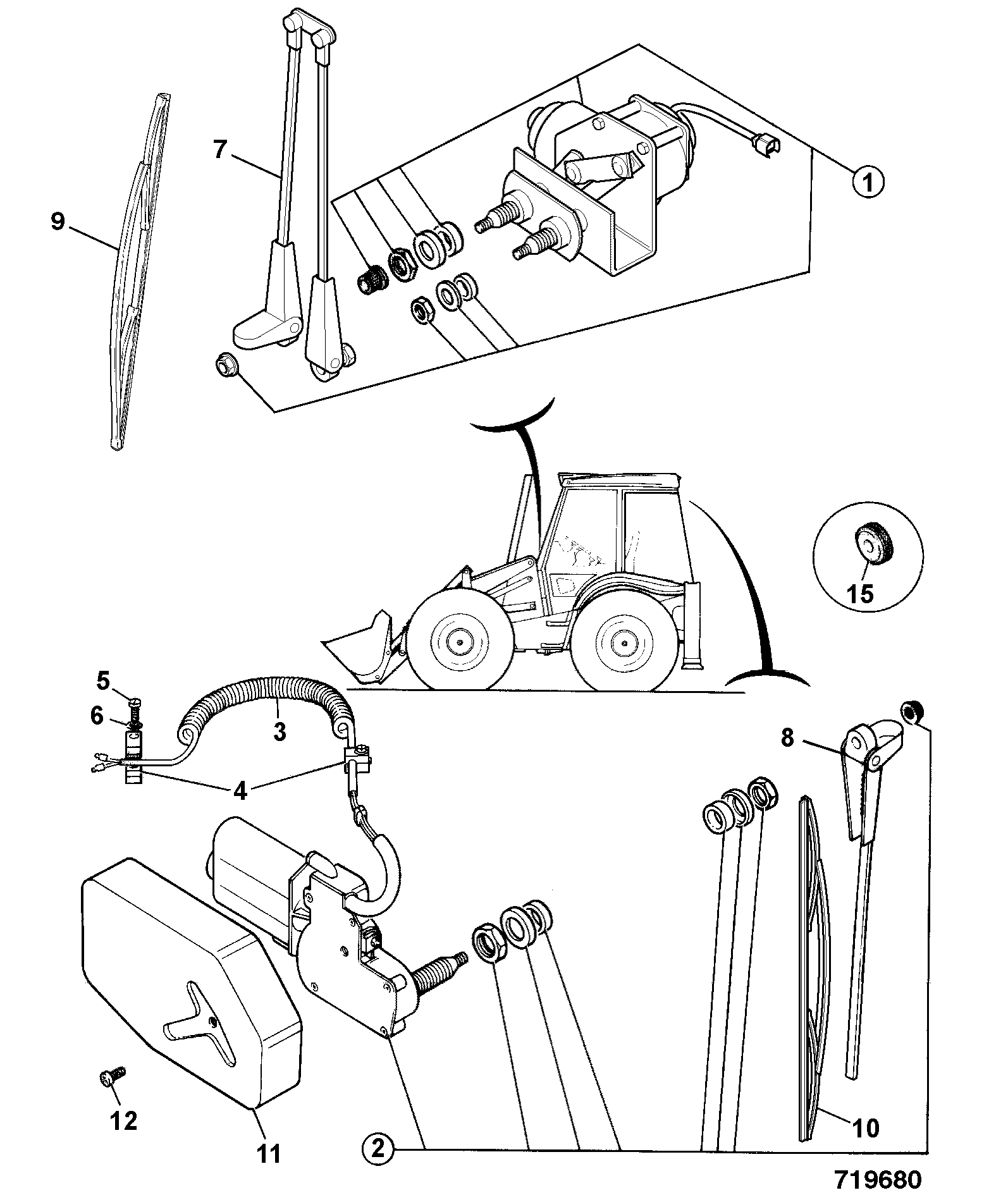 7
9
1
15
5
6
3
4
8
12
11
2
10
719680