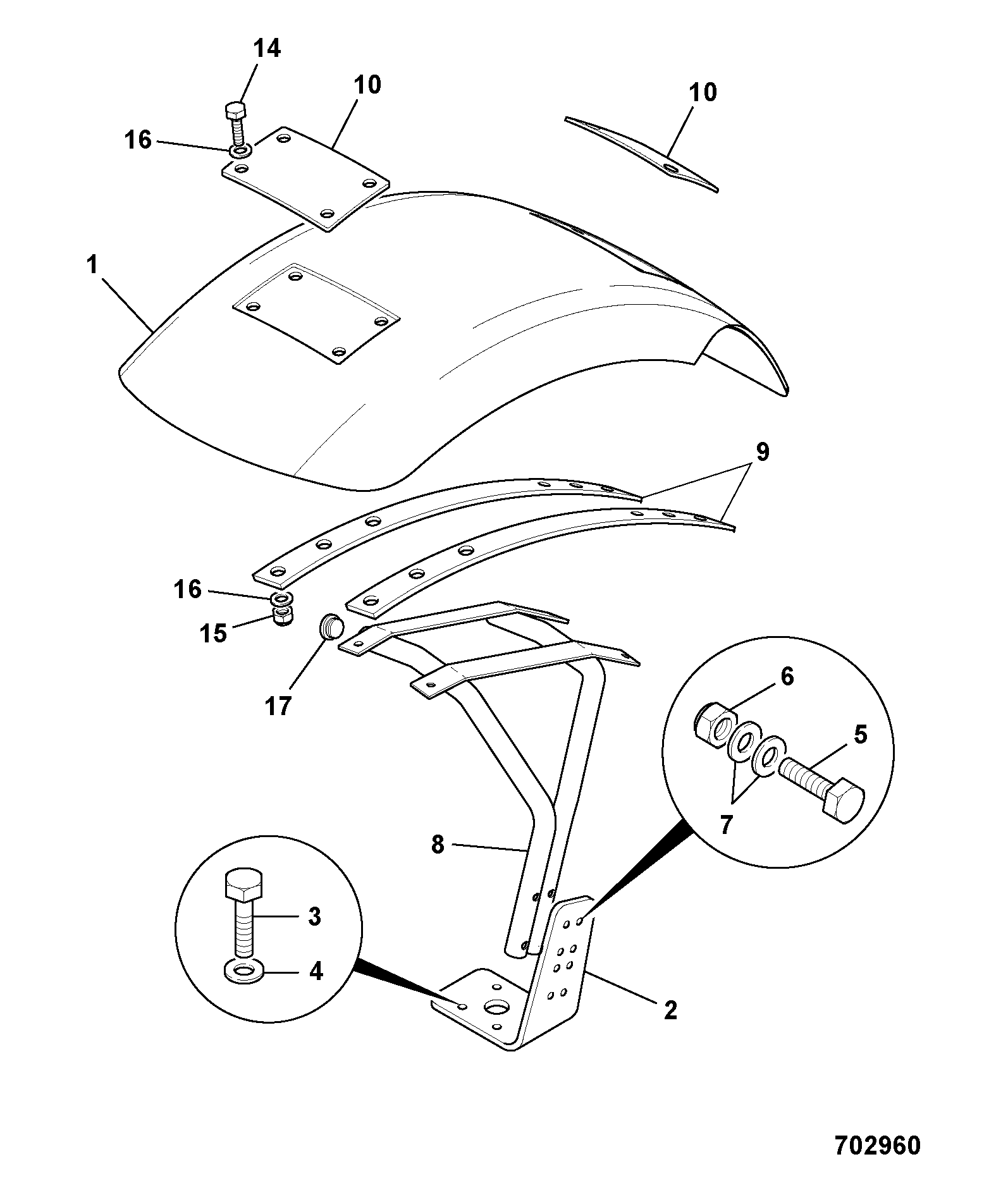 14
10
10
16
1
9
16
15
17
6
5
7
8
3
4
2
702960