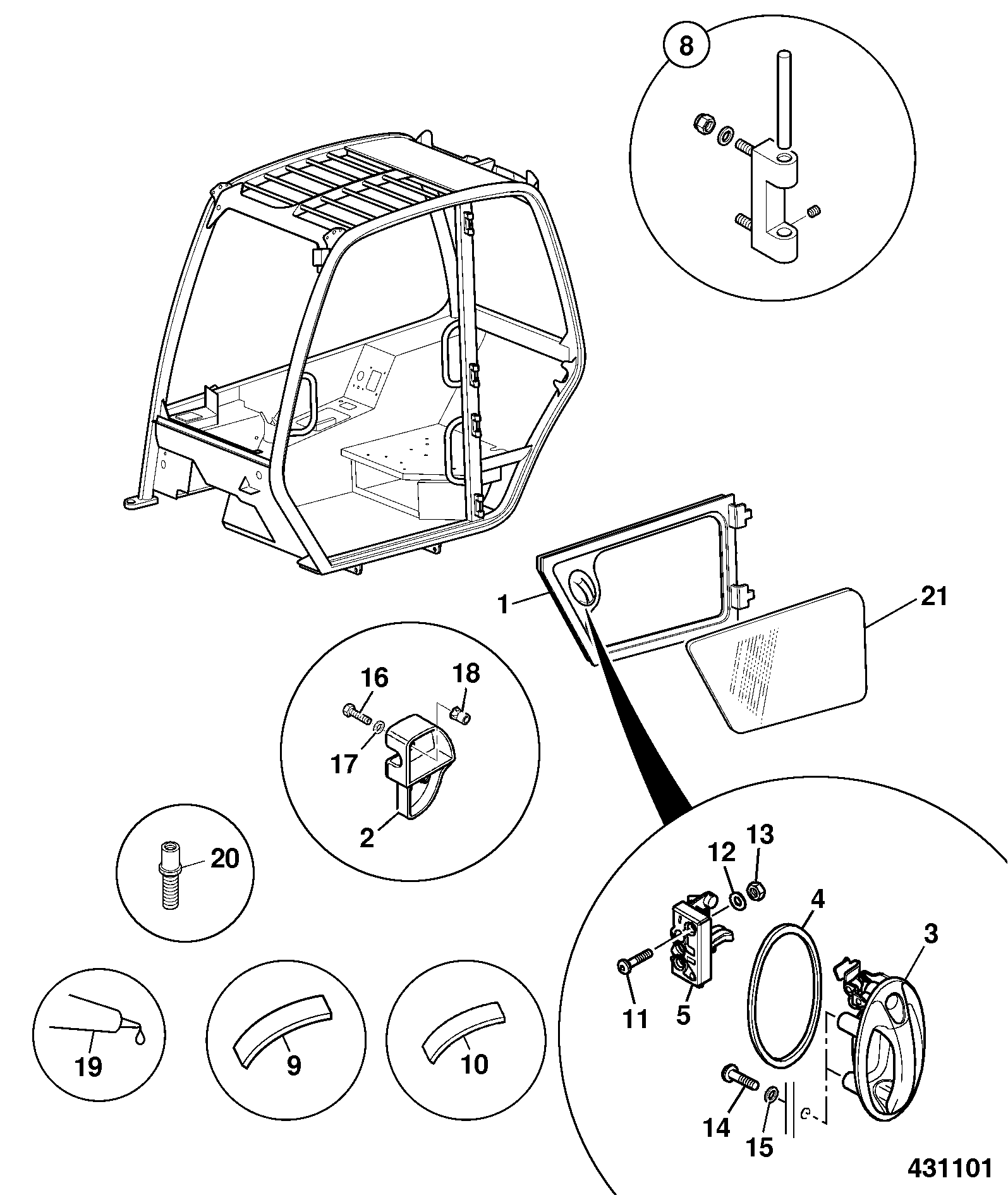 8

1

21

16

18

17

2

20

12

13

4

3

11

5

19

9

10

14

15

431101