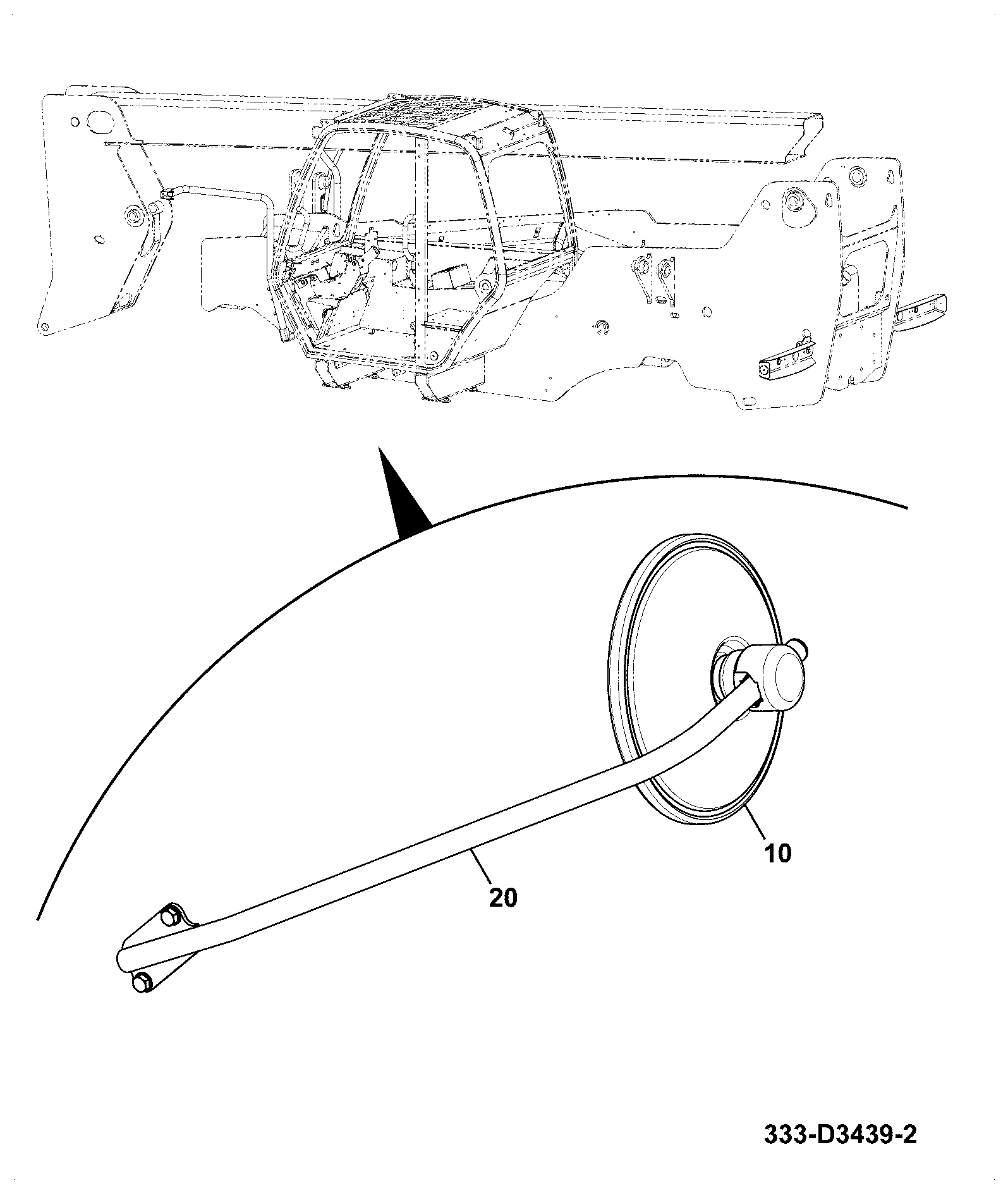 10

20

333-D3439-2