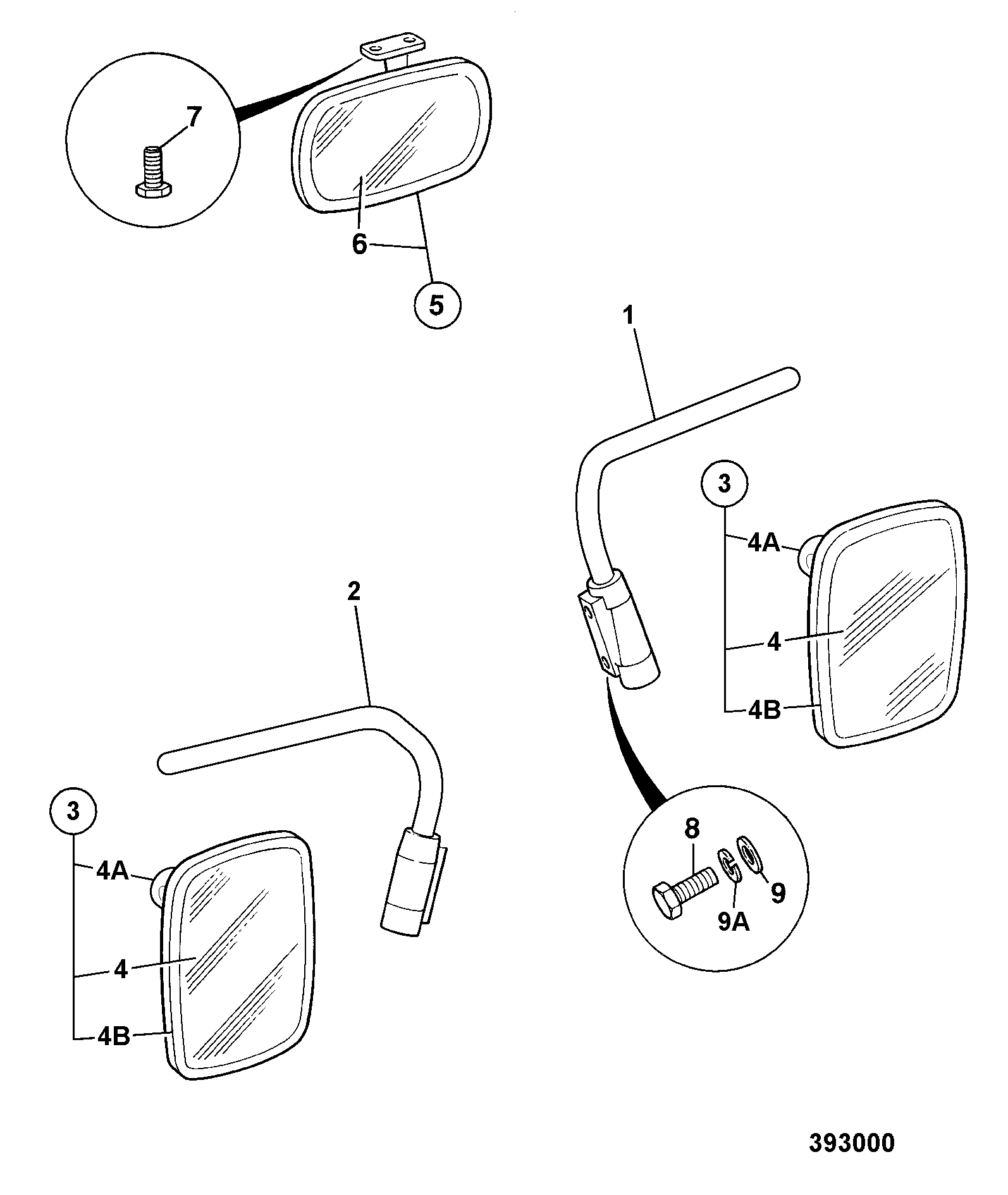 7
6
5
1
3
4A
4
4B
2
3
4A
4
4B
8
9
9A
393000