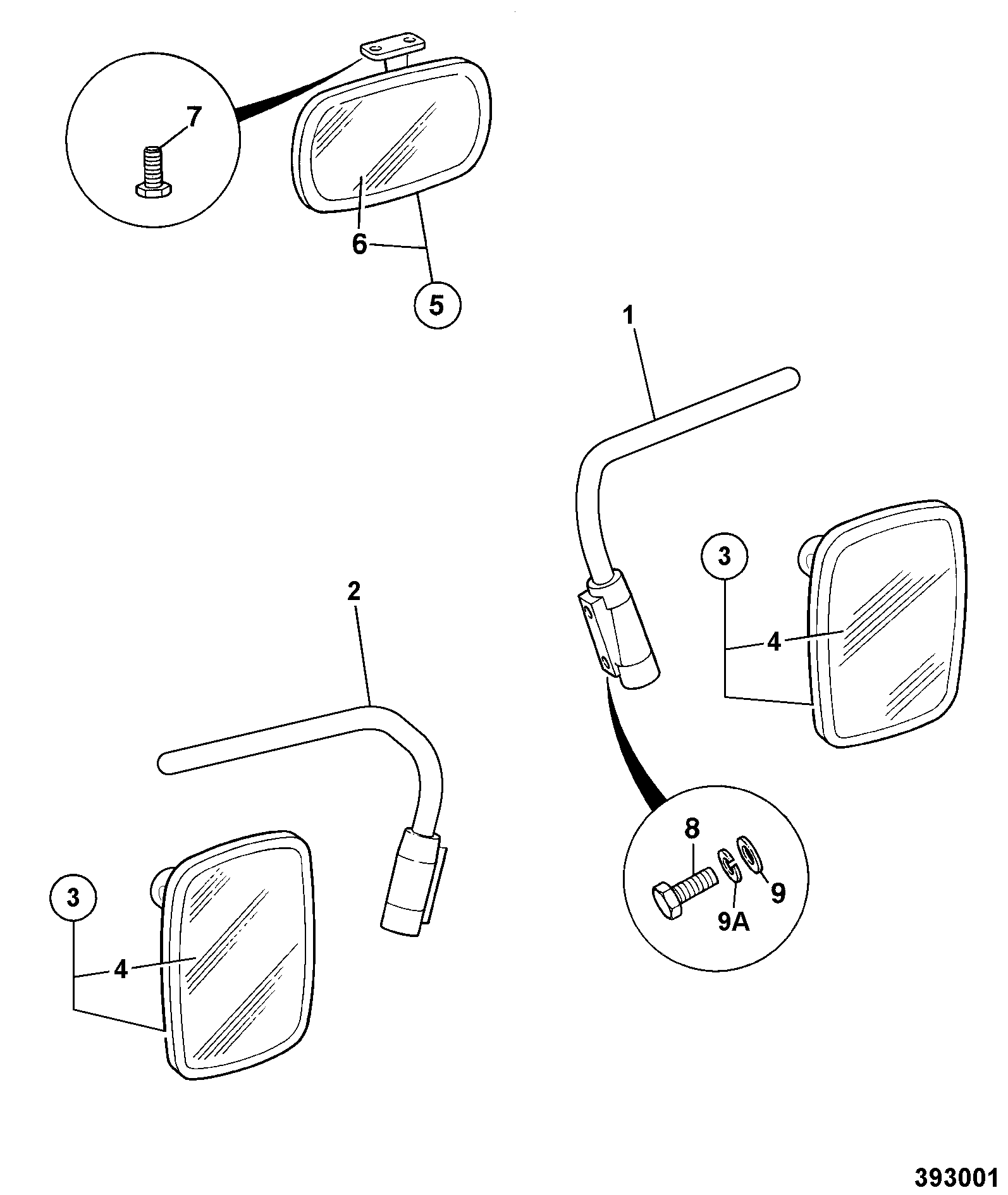 7

6

5

1

3

4

2

8

9

9A

3

4

393001