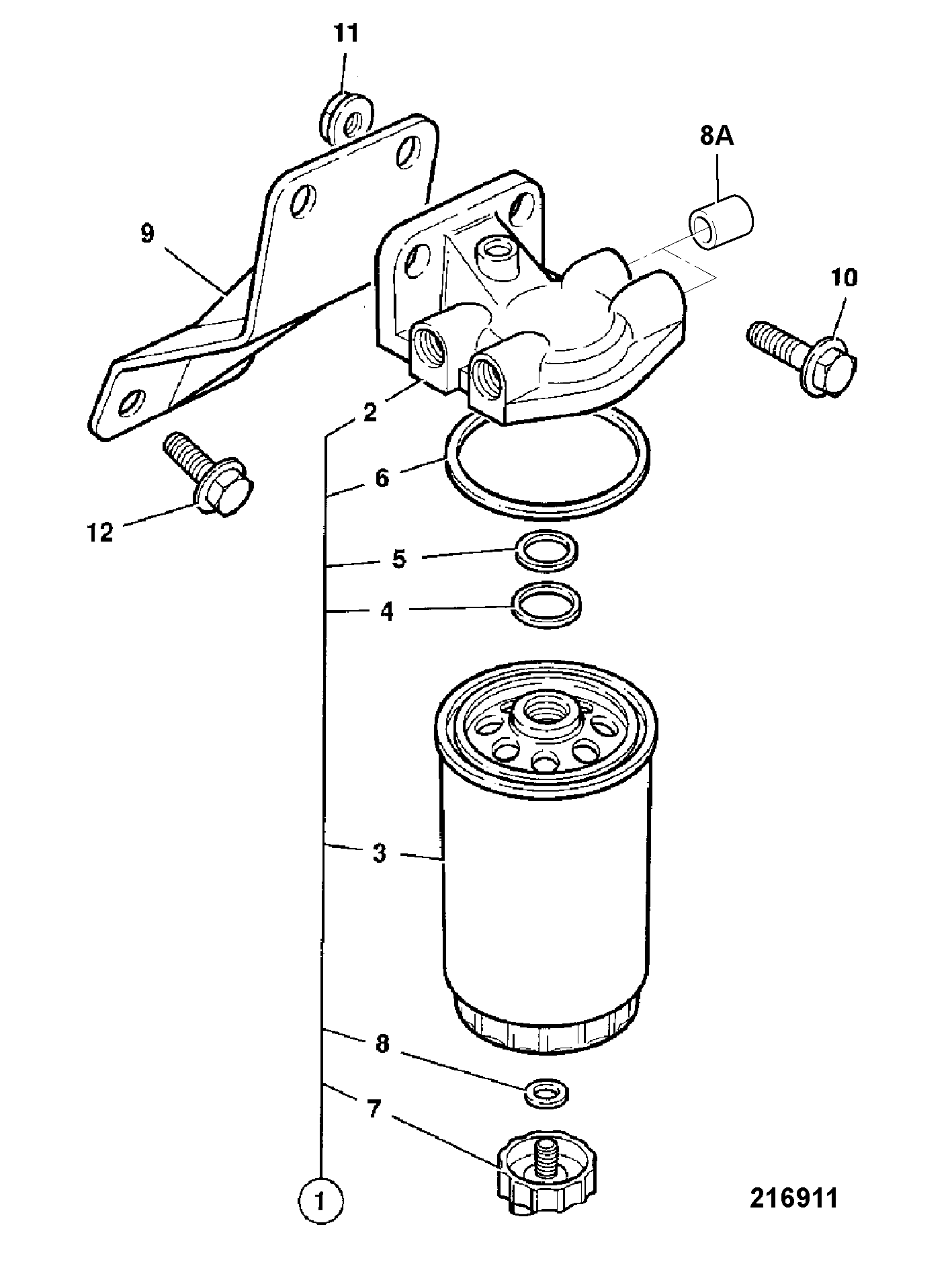 11
8A
9
10
2
6
12
5
4
3
8
7
1
216911