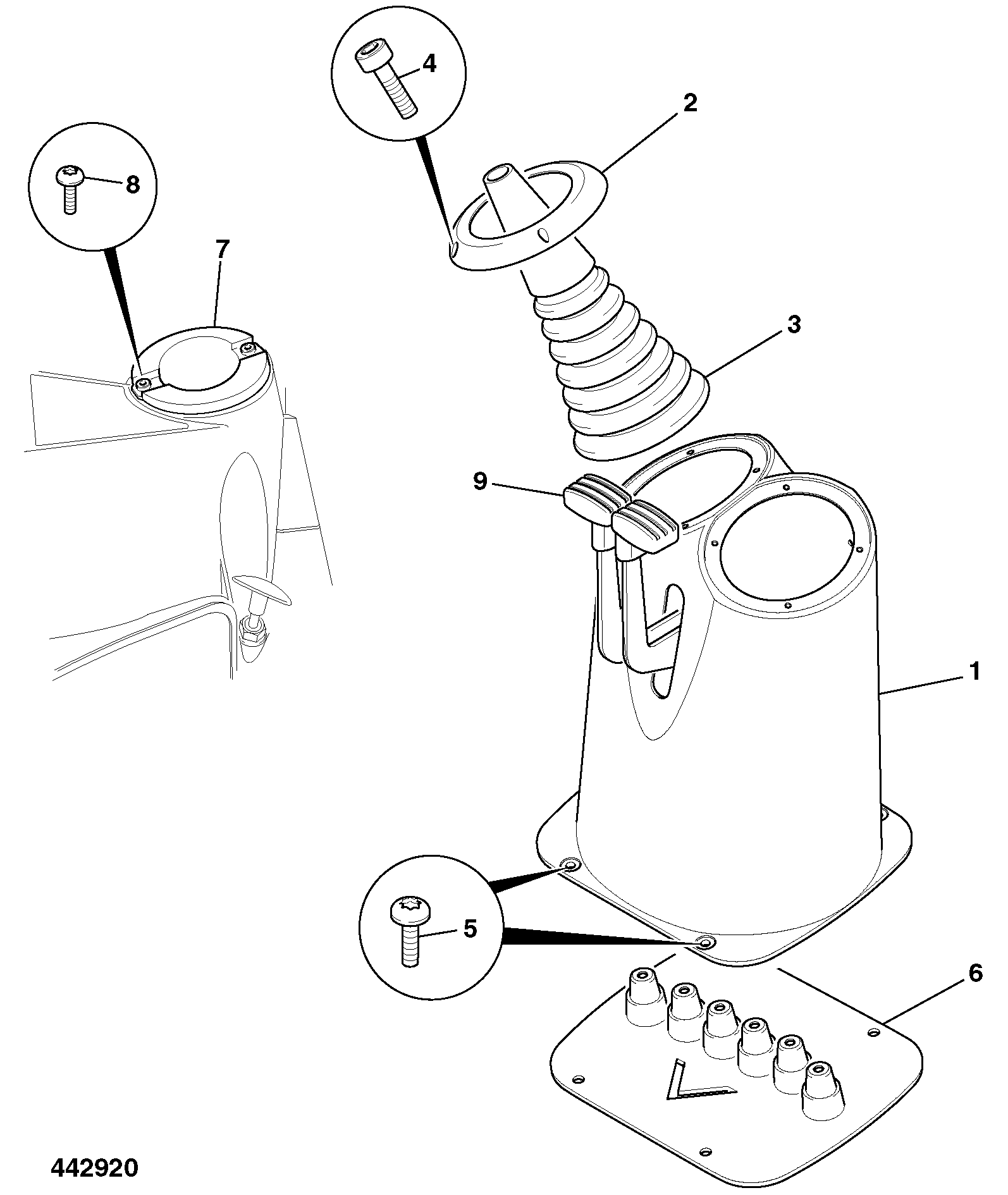 4
2
8
7
3
9
1
5
6
442920