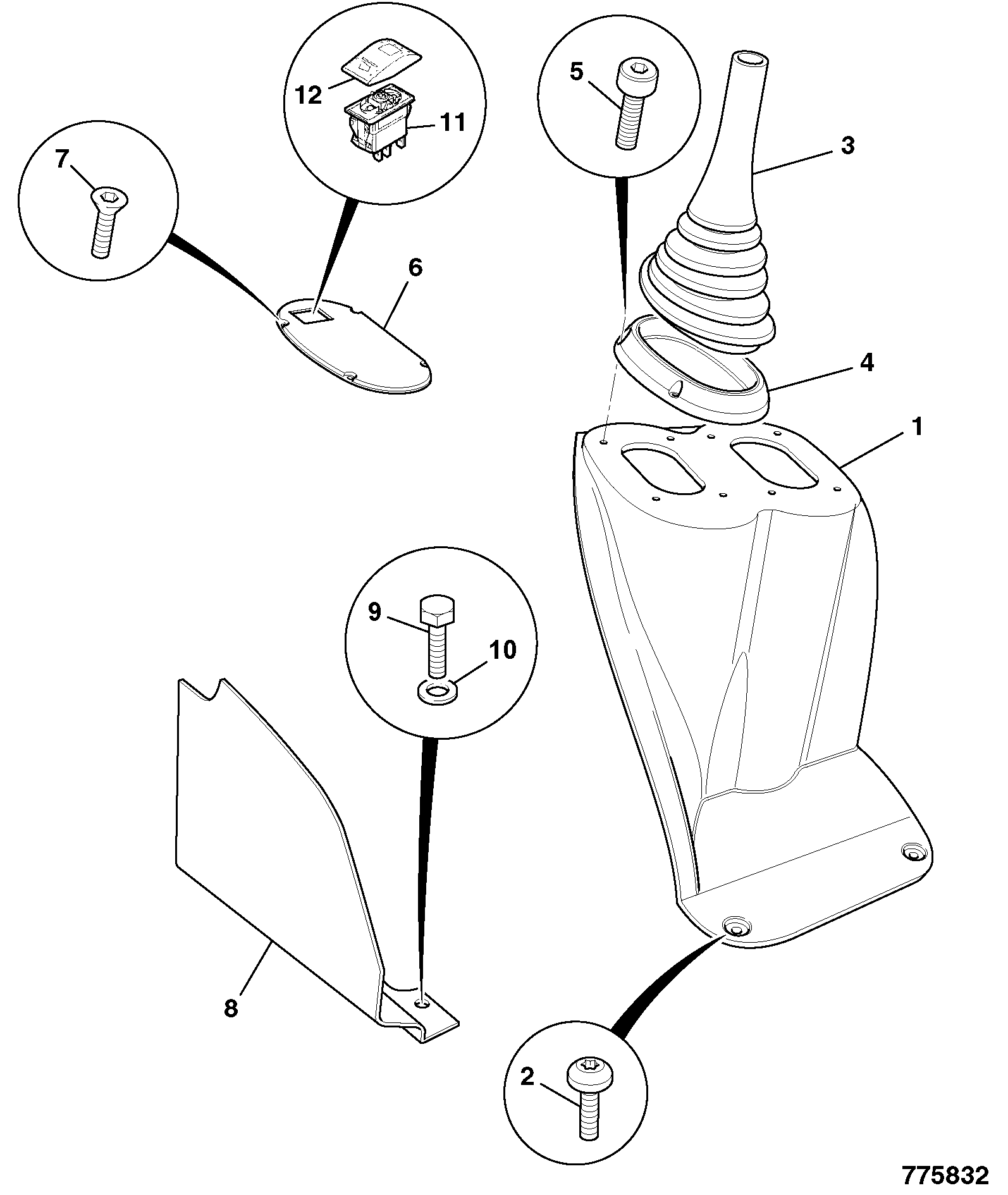 12
11
5
3
7
6
4
1
9
10
8
2
775832