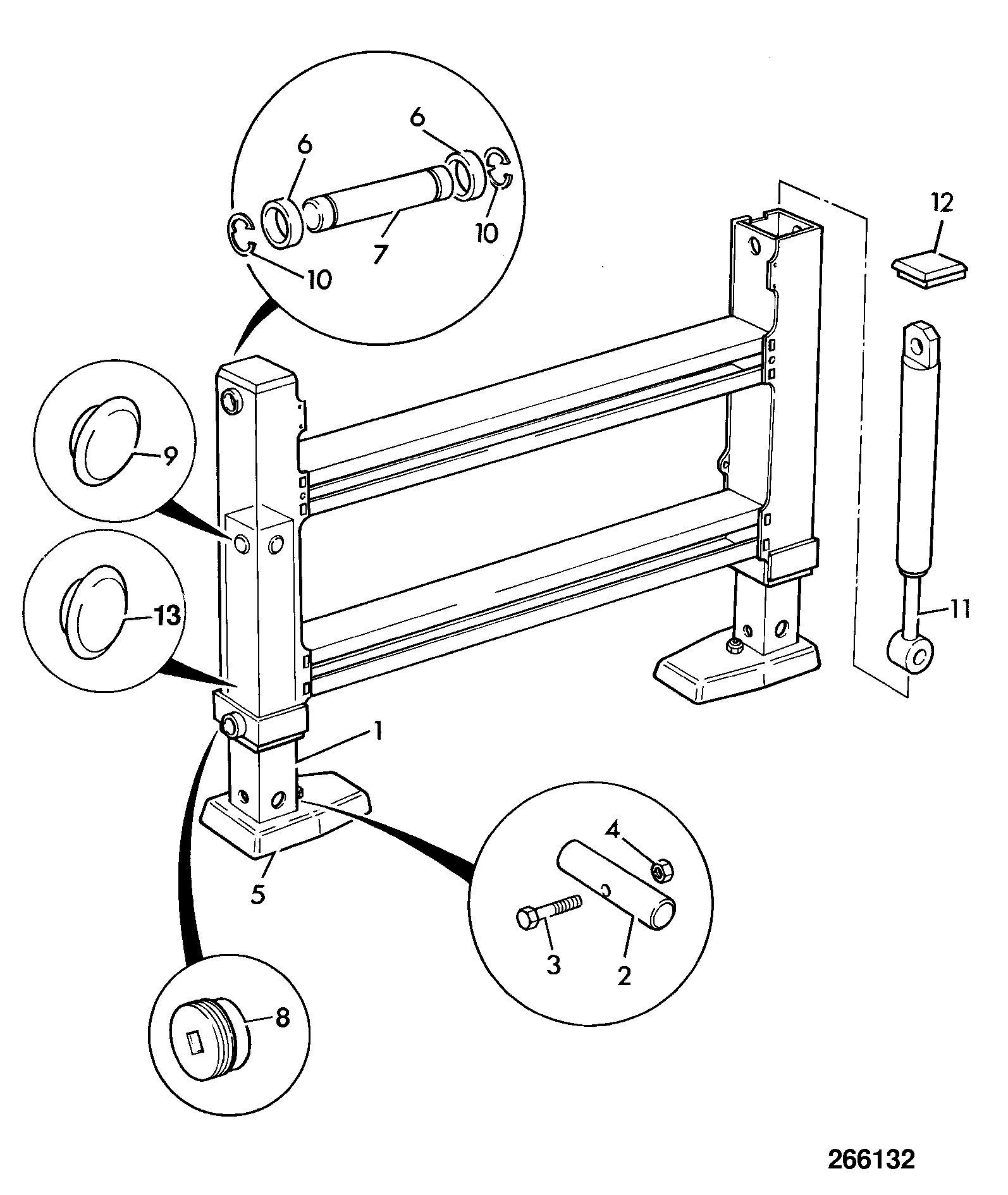 6
6
10
7
10
12
9
13
11
1
5
4
3
2
8
266132